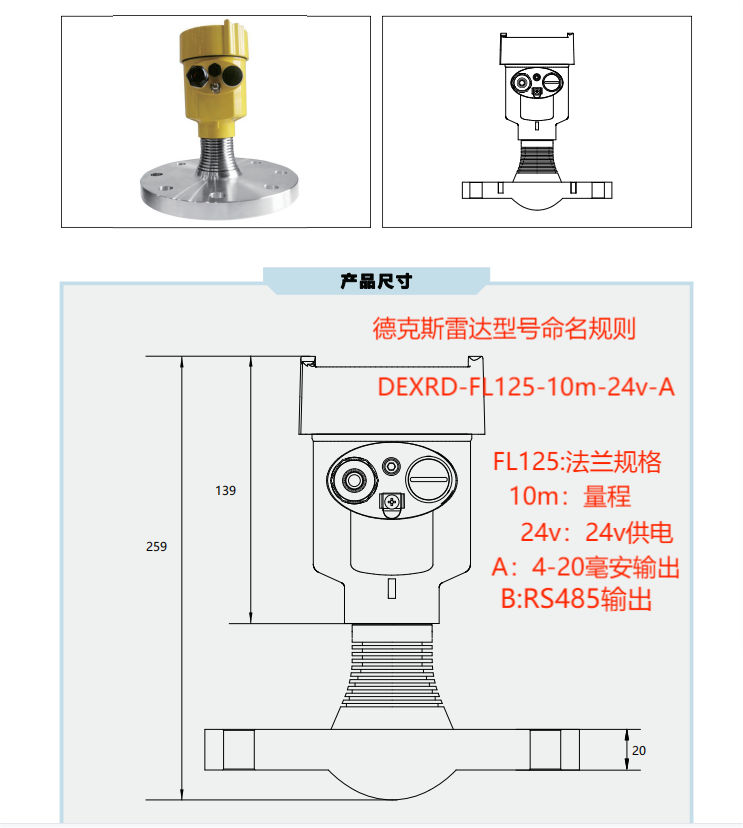 产品尺寸

德克斯雷达型号命名规则

DEXRD-FL125-10m-24v-A

FL125:法兰规格
10m：量程
24v：24v供电
A：4-20毫安输出
B:RS485输出

139

259

20